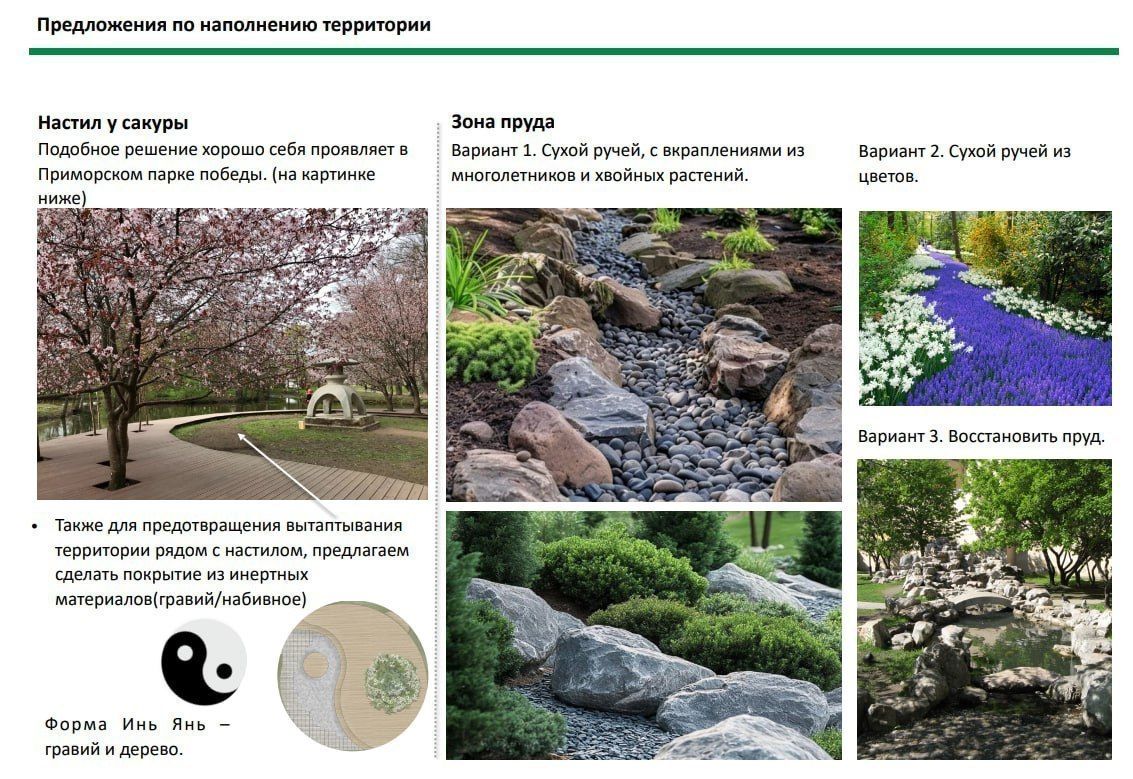 Предложения по наполнению территории

Настил у сакуры

Подобное решение хорошо себя проявляет в Приморском парке победы. (на картинке ниже)

• Также для предотвращения вытаптывания территории рядом с настилом, предлагаем сделать покрытие из инертных материалов(гравий/набивное)

Форма Инь Янь – гравий и дерево.

Зона пруда

Вариант 1. Сухой ручей, с вкраплениями из многолетников и хвойных растений.

Вариант 2. Сухой ручей из цветов.

Вариант 3. Восстановить пруд.