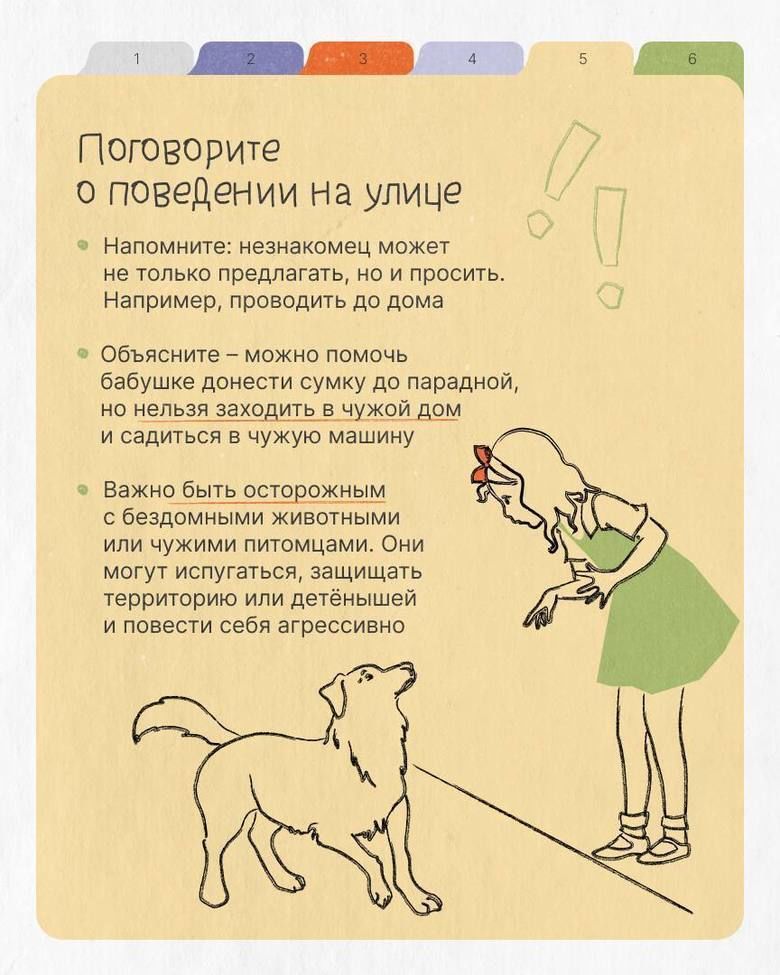 1 2 3 4 5 6

Поговорите о поведении на улице

Напомните: незнакомец может не только предлагать, но и просить. Например, проводить до дома

Объясните – можно помочь бабушке донести сумку до парадной, но нельзя заходить в чужой дом и садиться в чужую машину

Важно быть осторожным с бездомными животными или чужими питомцами. Они могут испугаться, защищать территорию или детёнышей и повести себя агрессивно